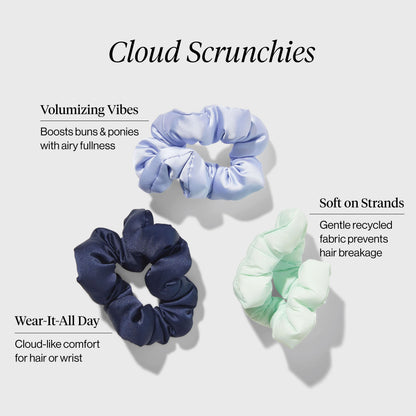 Cloud Scrunchies

Volumizing Vibes

Boosts buns & ponies with airy fullness

Soft on Strands

Gentle recycled fabric prevents hair breakage

Wear-It-All Day

Cloud-like comfort for hair or wrist